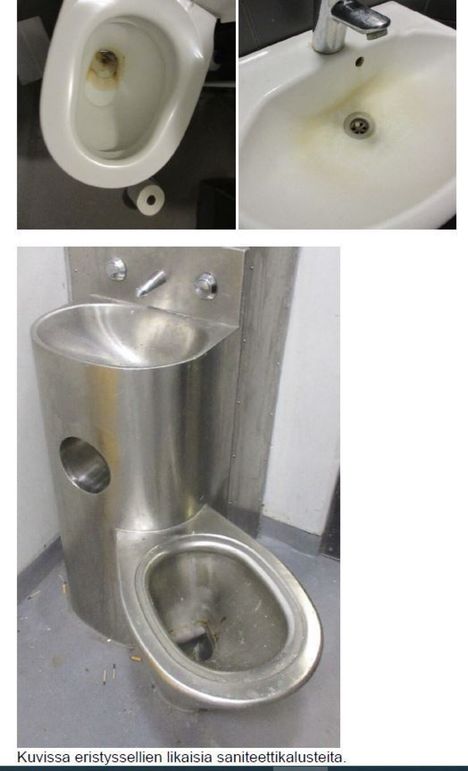 Kuvissa eristyssellien likaisia saniteettikalusteita.