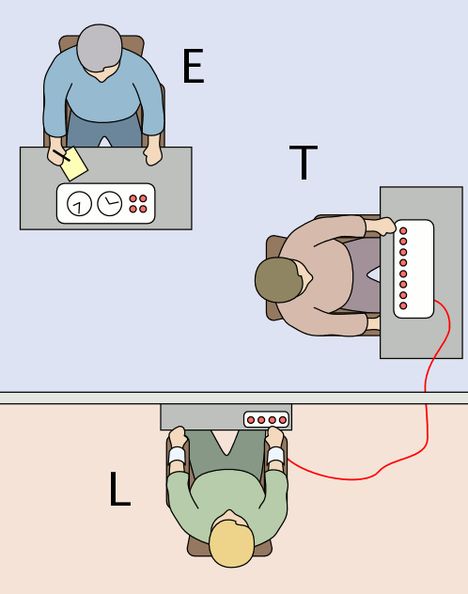 E

T

L